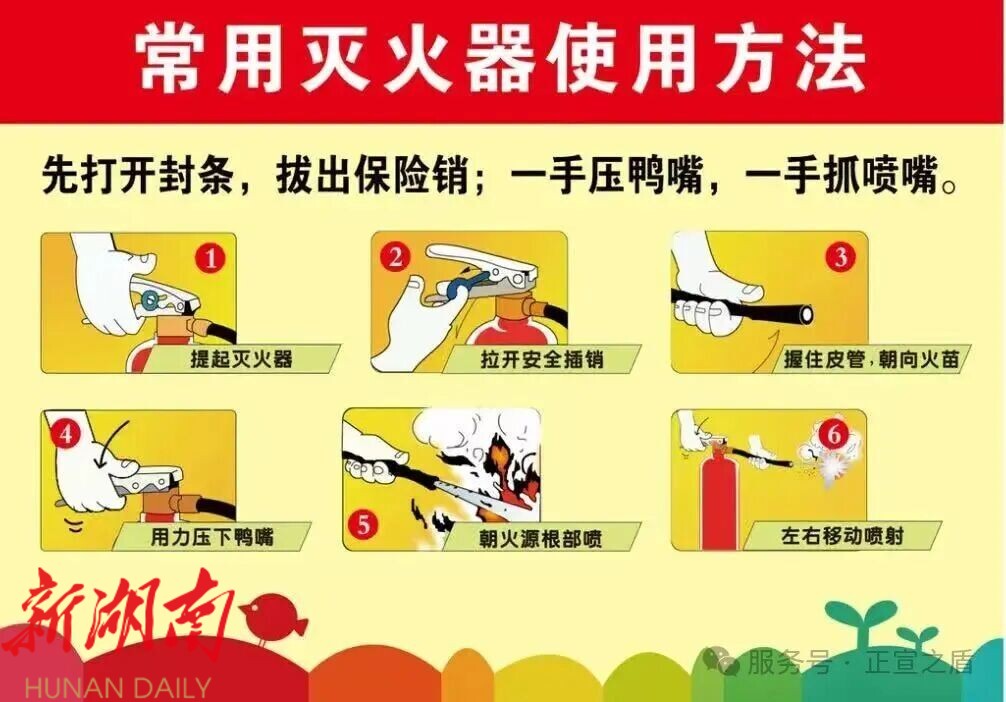 常用灭火器使用方法

先打开封条，拔出保险销；一手压鸭嘴，一手抓喷嘴。

1 提起灭火器

2 拉开安全插销

3 握住皮管，朝向火苗

4 用力压下鸭嘴

5 朝火源根部喷

6 左右移动喷射

新湖南
HUNAN DAILY

服务号 · 正宣之盾