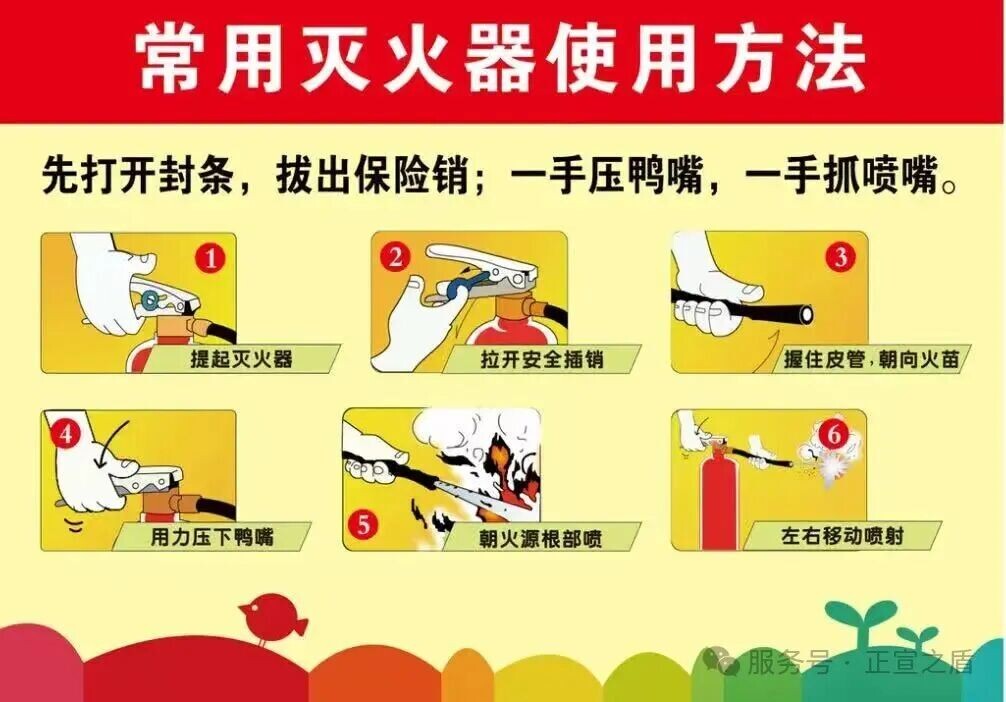 常用灭火器使用方法

先打开封条，拔出保险销；一手压鸭嘴，一手抓喷嘴。

1 提起灭火器

2 拉开安全插销

3 握住皮管，朝向火苗

4 用力压下鸭嘴

5 朝火源根部喷

6 左右移动喷射

服务号 · 正宣之盾